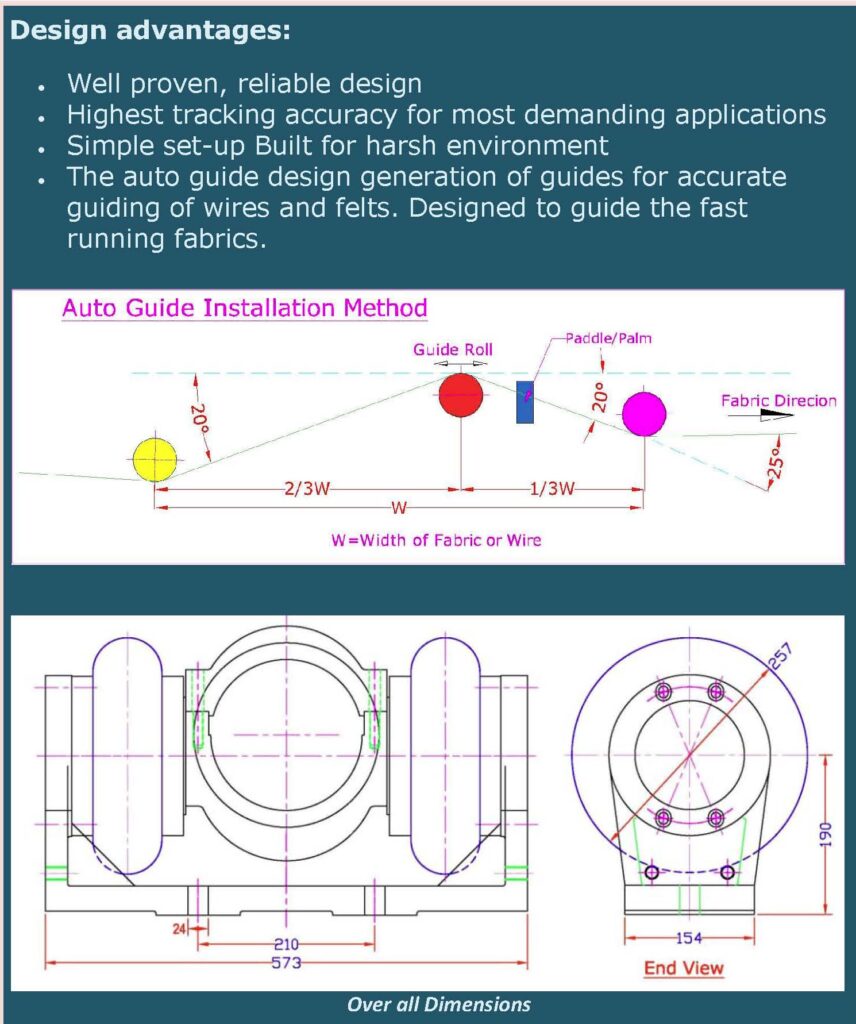 Design advantages:

- Well proven, reliable design
- Highest tracking accuracy for most demanding applications
- Simple set-up Built for harsh environment
- The auto guide design generation of guides for accurate guiding of wires and felts. Designed to guide the fast running fabrics.

Auto Guide Installation Method

Guide Roll

Paddle/Palm

20°

20°

Fabric Direcion

25°

2/3W

1/3W

W

W=Width of Fabric or Wire

257

190

24

210

573

154

End View

Over all Dimensions